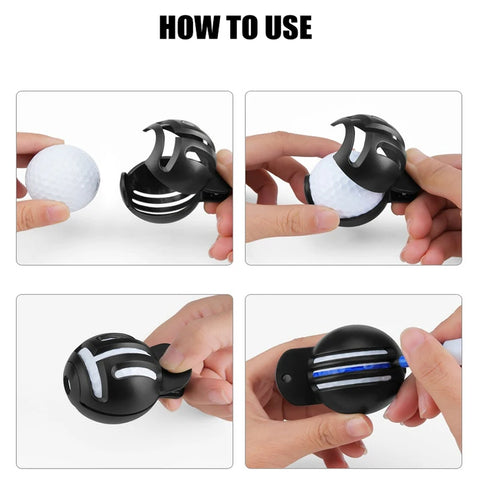 HOW TO USE